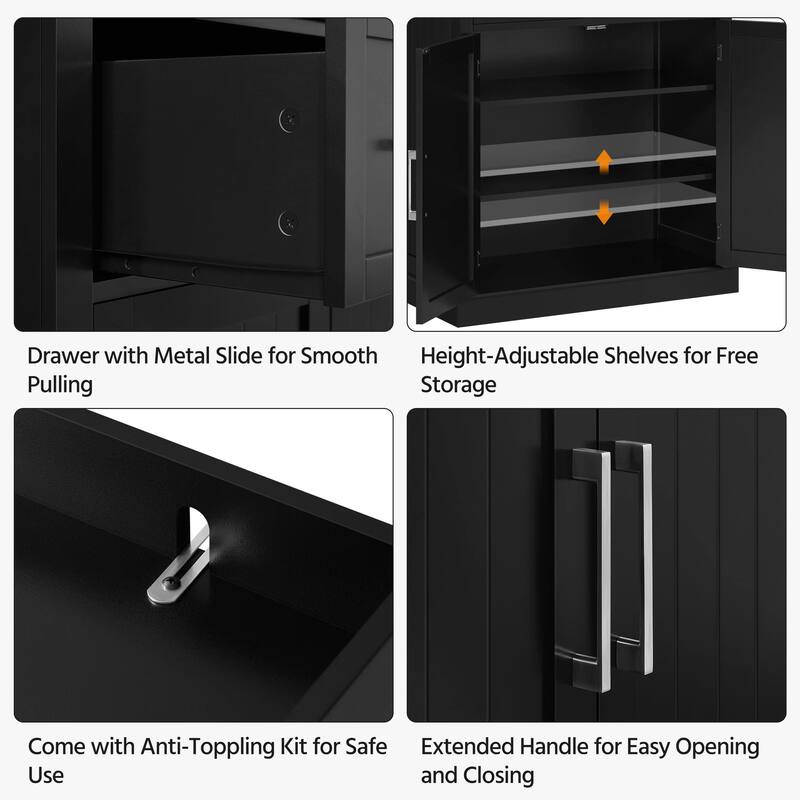 Drawer with Metal Slide for Smooth Pulling

Height-Adjustable Shelves for Free Storage

Come with Anti-Toppling Kit for Safe Use

Extended Handle for Easy Opening and Closing